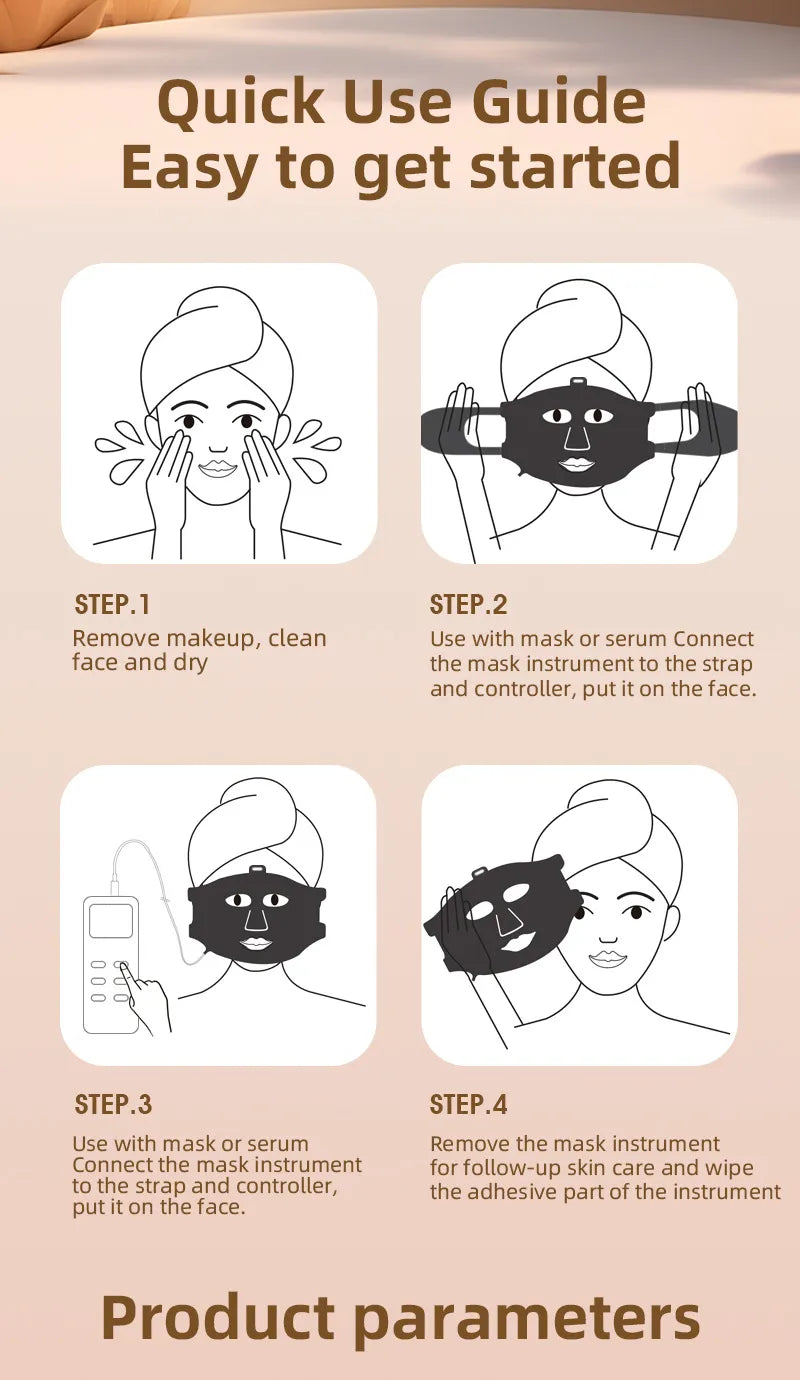 Quick Use Guide
Easy to get started

STEP.1
Remove makeup, clean face and dry

STEP.2
Use with mask or serum Connect the mask instrument to the strap and controller, put it on the face.

STEP.3
Use with mask or serum Connect the mask instrument to the strap and controller, put it on the face.

STEP.4
Remove the mask instrument for follow-up skin care and wipe the adhesive part of the instrument

Product parameters